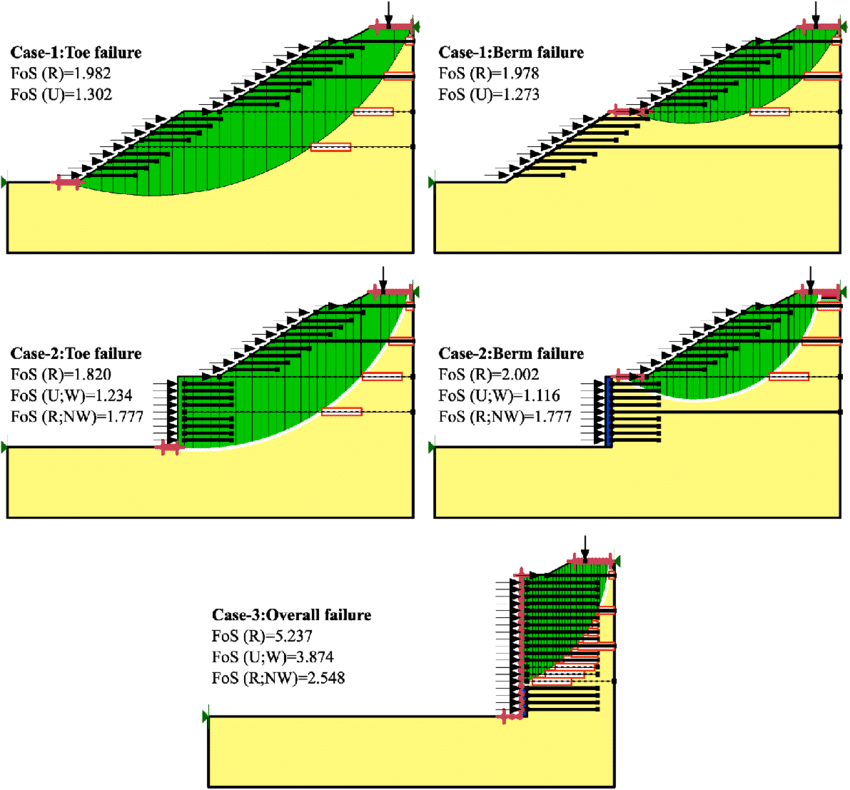 Case-1:Toe failure
FoS (R)=1.982
FoS (U)=1.302

Case-1:Berm failure
FoS (R)=1.978
FoS (U)=1.273

Case-2:Toe failure
FoS (R)=1.820
FoS (U;W)=1.234
FoS (R;NW)=1.777

Case-2:Berm failure
FoS (R)=2.002
FoS (U;W)=1.116
FoS (R;NW)=1.777

Case-3:Overall failure
FoS (R)=5.237
FoS (U;W)=3.874
FoS (R;NW)=2.548